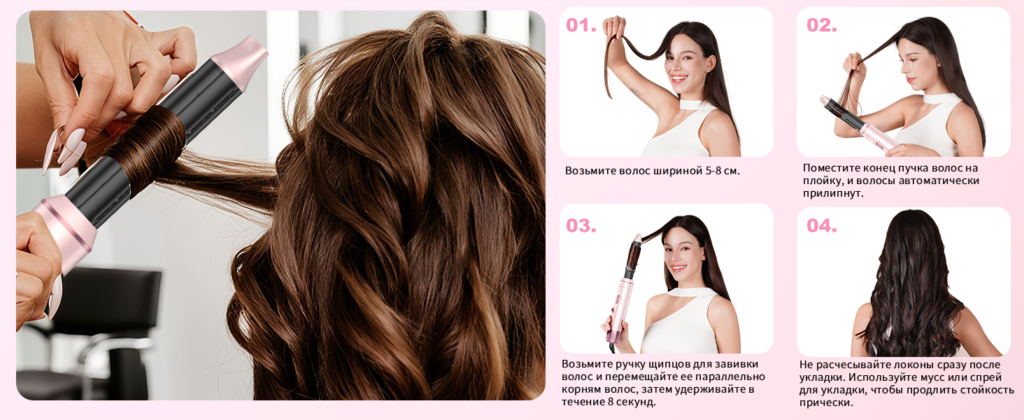 01.

Возьмите волос шириной 5-8 см.

02.

Поместите конец пучка волос на плойку, и волосы автоматически прилипнут.

03.

Возьмите ручку щипцов для завивки волос и перемещайте ее параллельно корням волос, затем удерживайте в течение 8 секунд.

04.

Не расчесывайте локоны сразу после укладки. Используйте мусс или спрей для укладки, чтобы продлить стойкость прически.