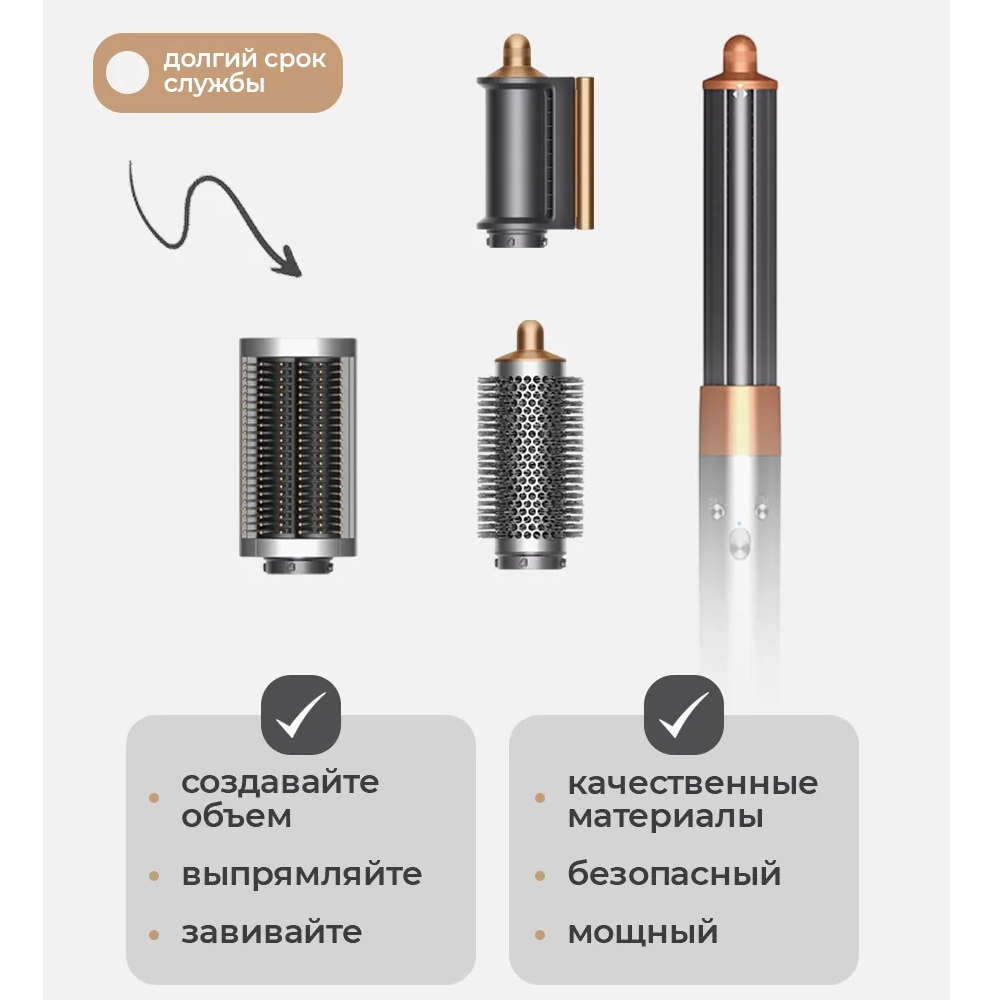 долгий срок службы

• создавайте объем
• выпрямляйте
• завивайте

• качественные материалы
• безопасный
• мощный